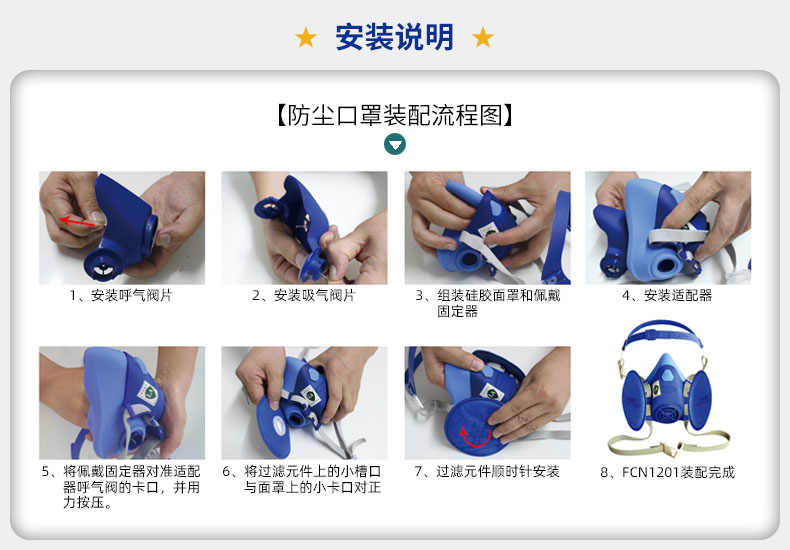 ★ 安装说明 ★

【防尘口罩装配流程图】

1、安装呼气阀片

2、安装吸气阀片

3、组装硅胶面罩和佩戴固定器

4、安装适配器

5、将佩戴固定器对准适配器呼气阀的卡口，并用力按压。

6、将过滤元件上的小槽口与面罩上的小卡口对正

7、过滤元件顺时针安装

8、FCN1201装配完成